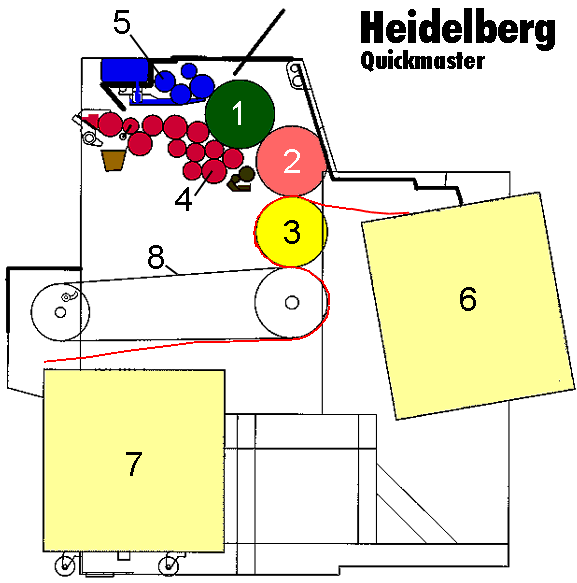 Heidelberg
Quickmaster

5
1
2
4
3
8
6
7